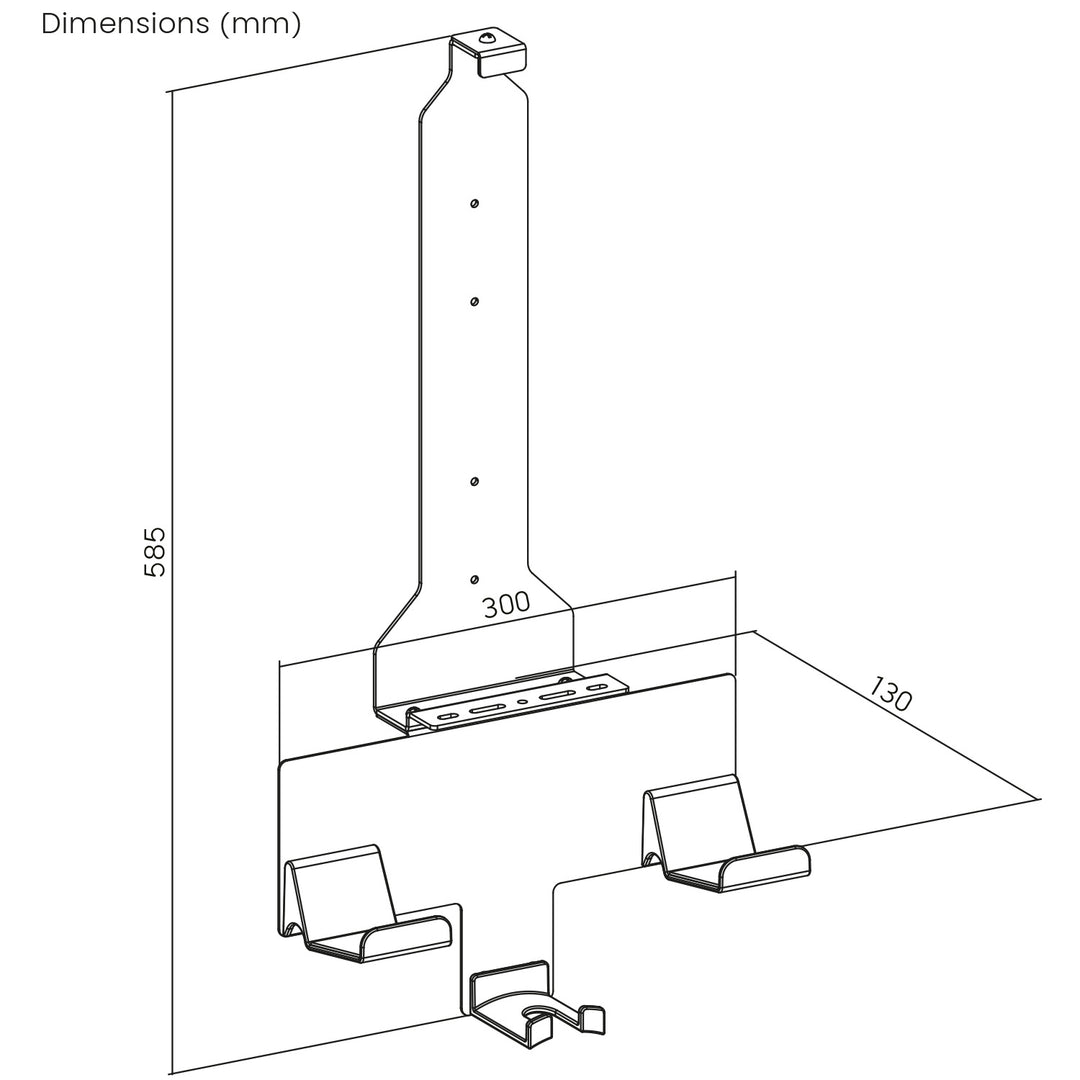 Dimensions (mm)

585

300

130