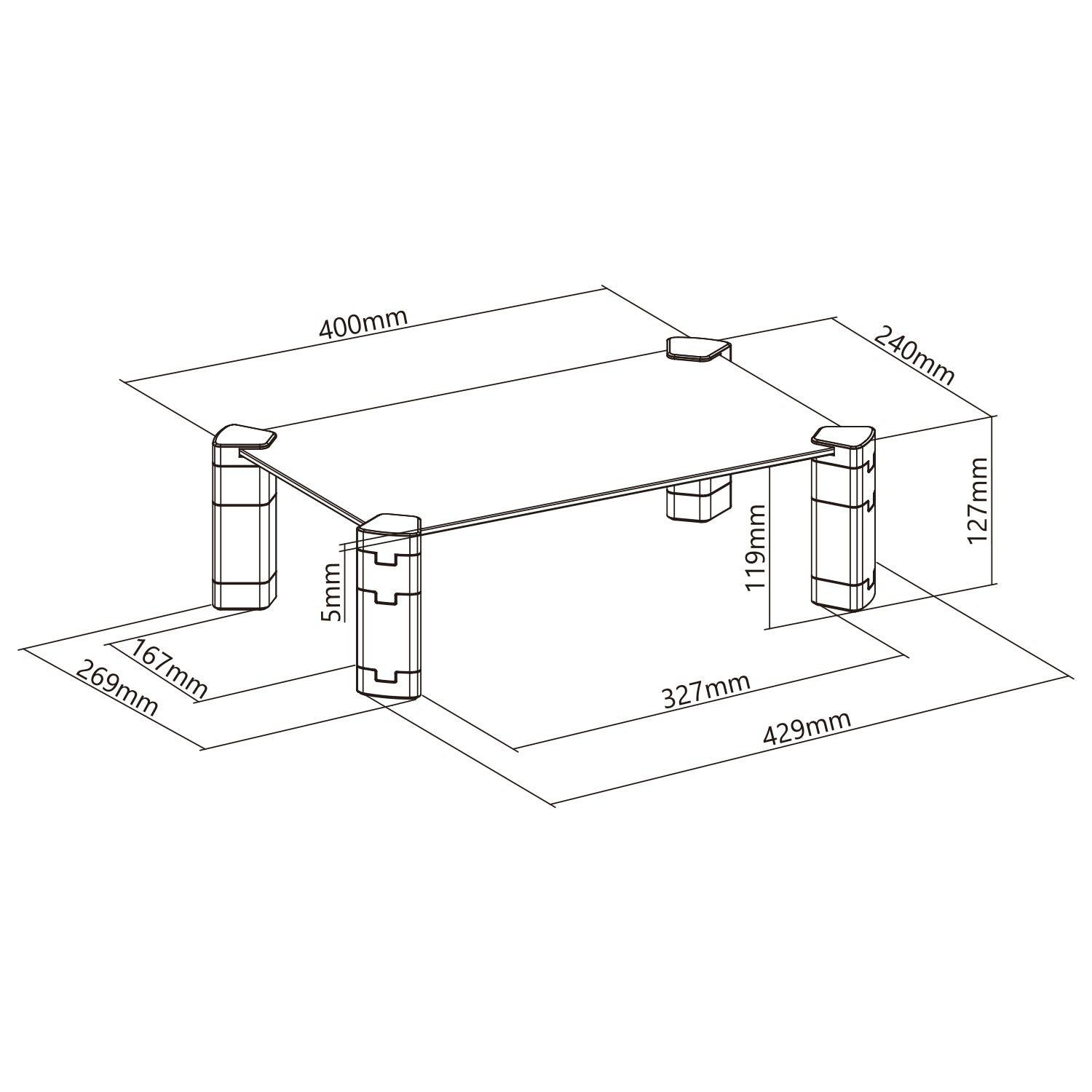 400mm
240mm
127mm
119mm
5mm
167mm
269mm
327mm
429mm