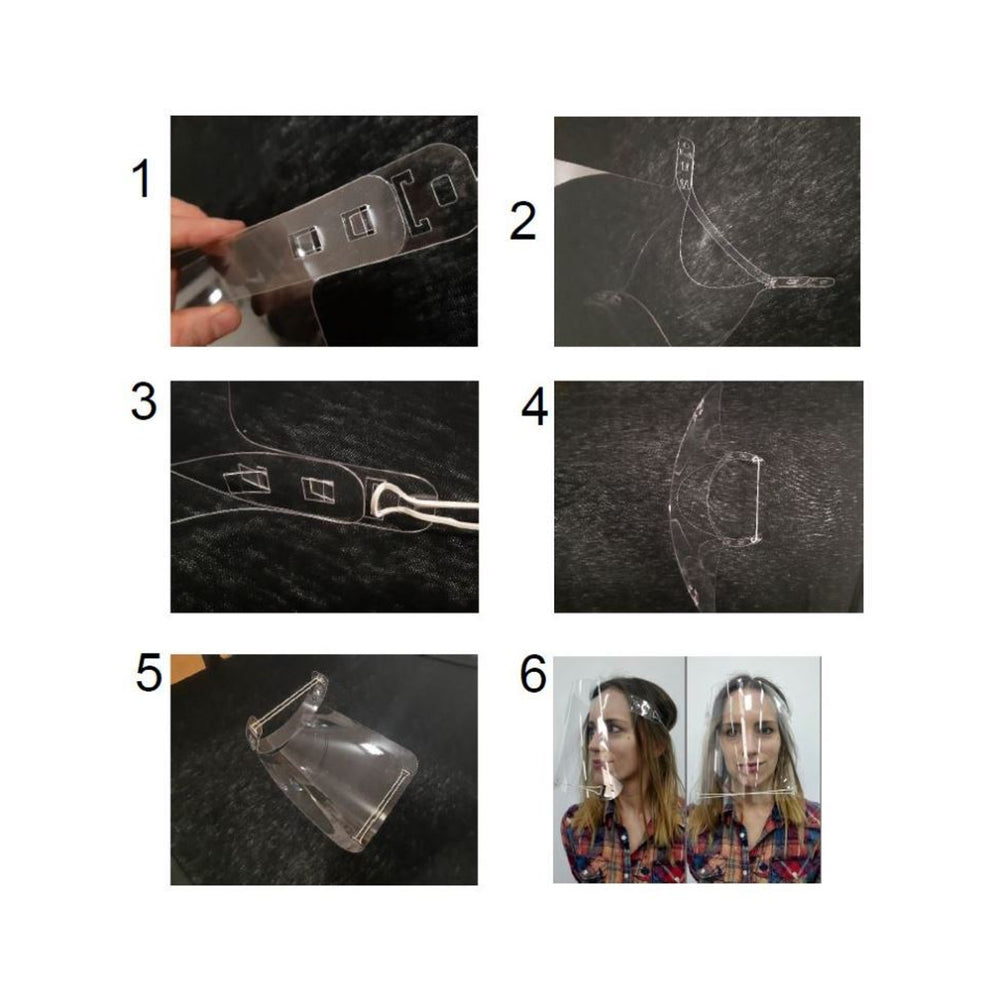 1

2

3

4

5

6