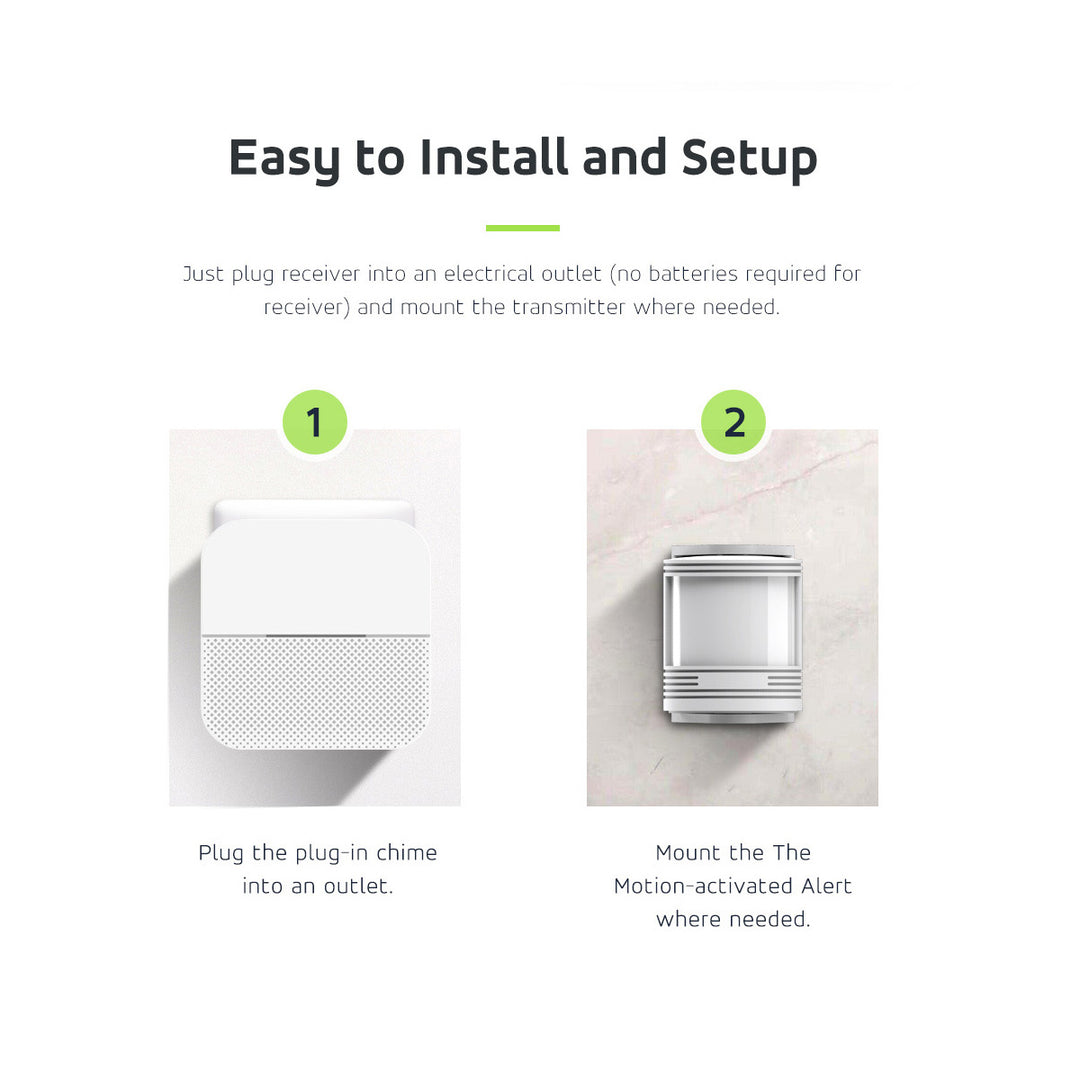 Easy to Install and Setup

Just plug receiver into an electrical outlet (no batteries required for receiver) and mount the transmitter where needed.

1

Plug the plug-in chime into an outlet.

2

Mount the The Motion-activated Alert where needed.