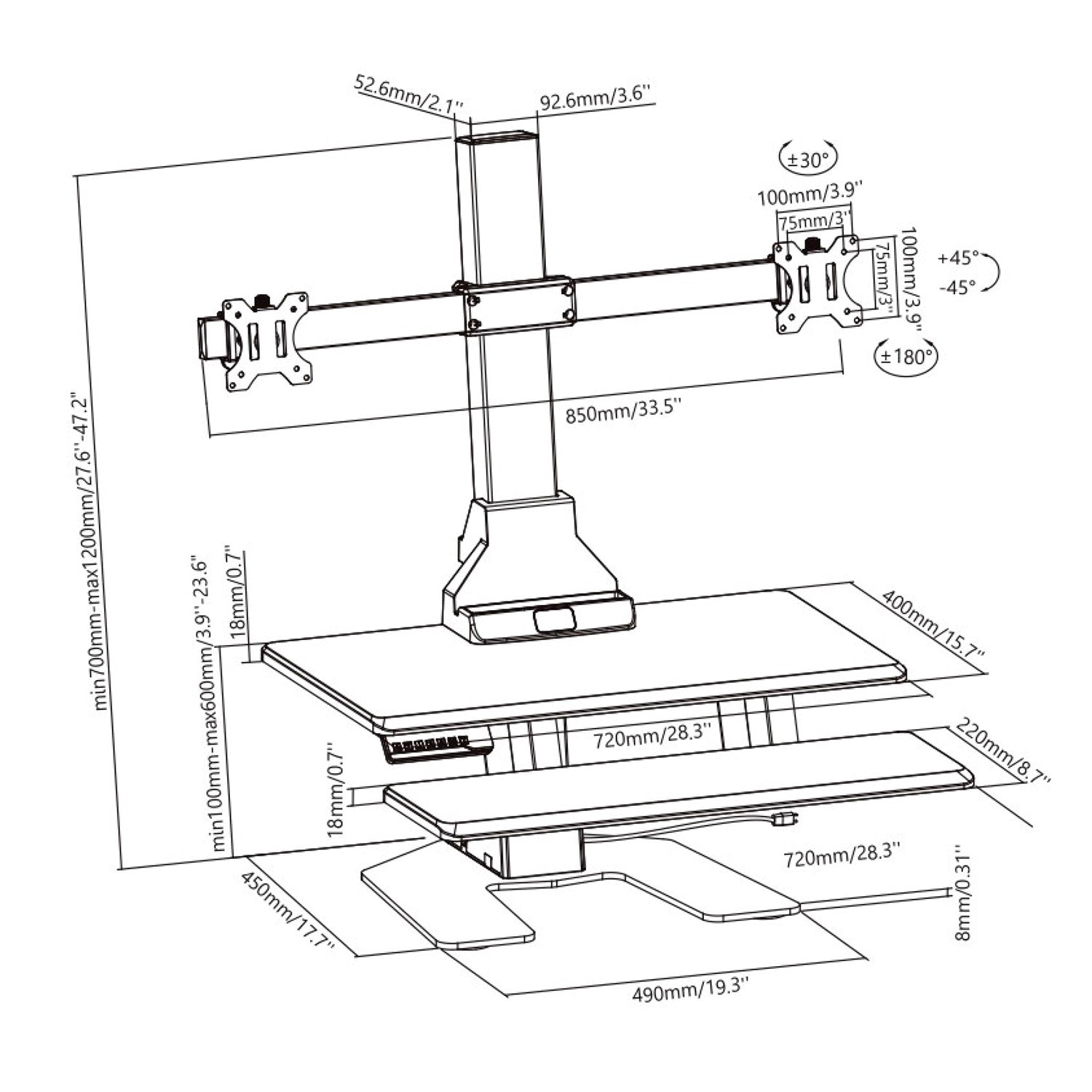 52.6mm/2.1''
92.6mm/3.6''
±30°
100mm/3.9''
75mm/3''
100mm/3.9''
75mm/3''
+45°
-45°
±180°
850mm/33.5''
min700mm-max1200mm/27.6''-47.2''
min100mm-max600mm/3.9''-23.6''
18mm/0.7''
400mm/15.7''
720mm/28.3''
220mm/8.7''
18mm/0.7''
720mm/28.3''
8mm/0.31''
450mm/17.7''
490mm/19.3''