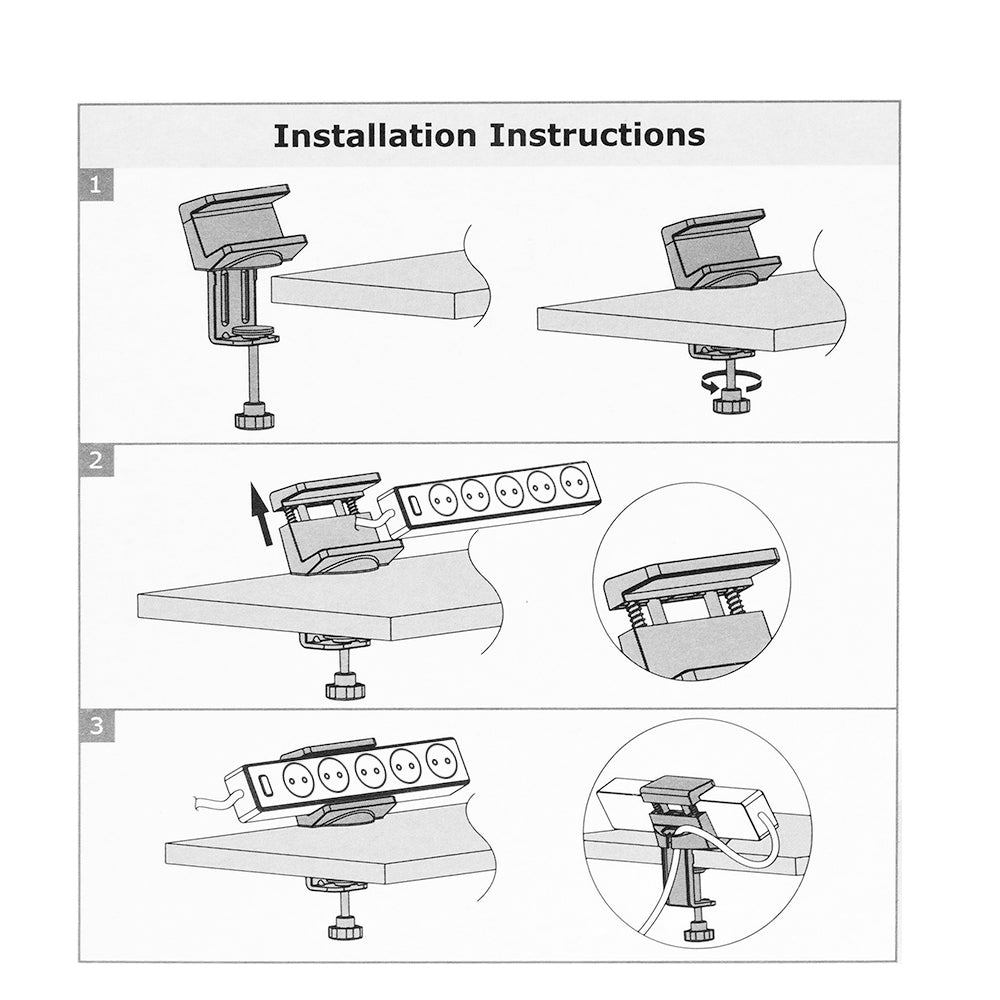 Installation Instructions

1

2

3