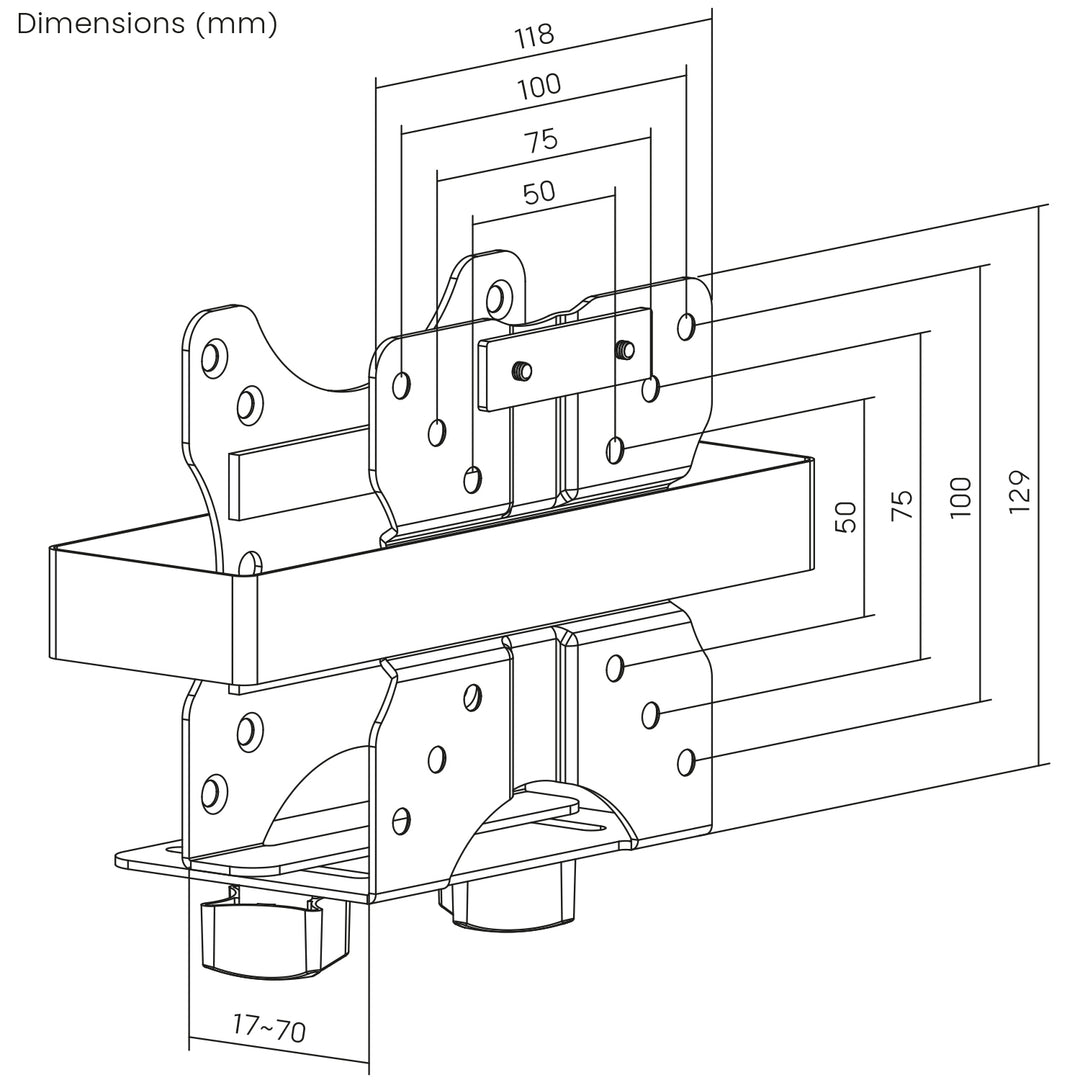 Dimensions (mm)

118

100

75

50

50

75

100

129

17~70