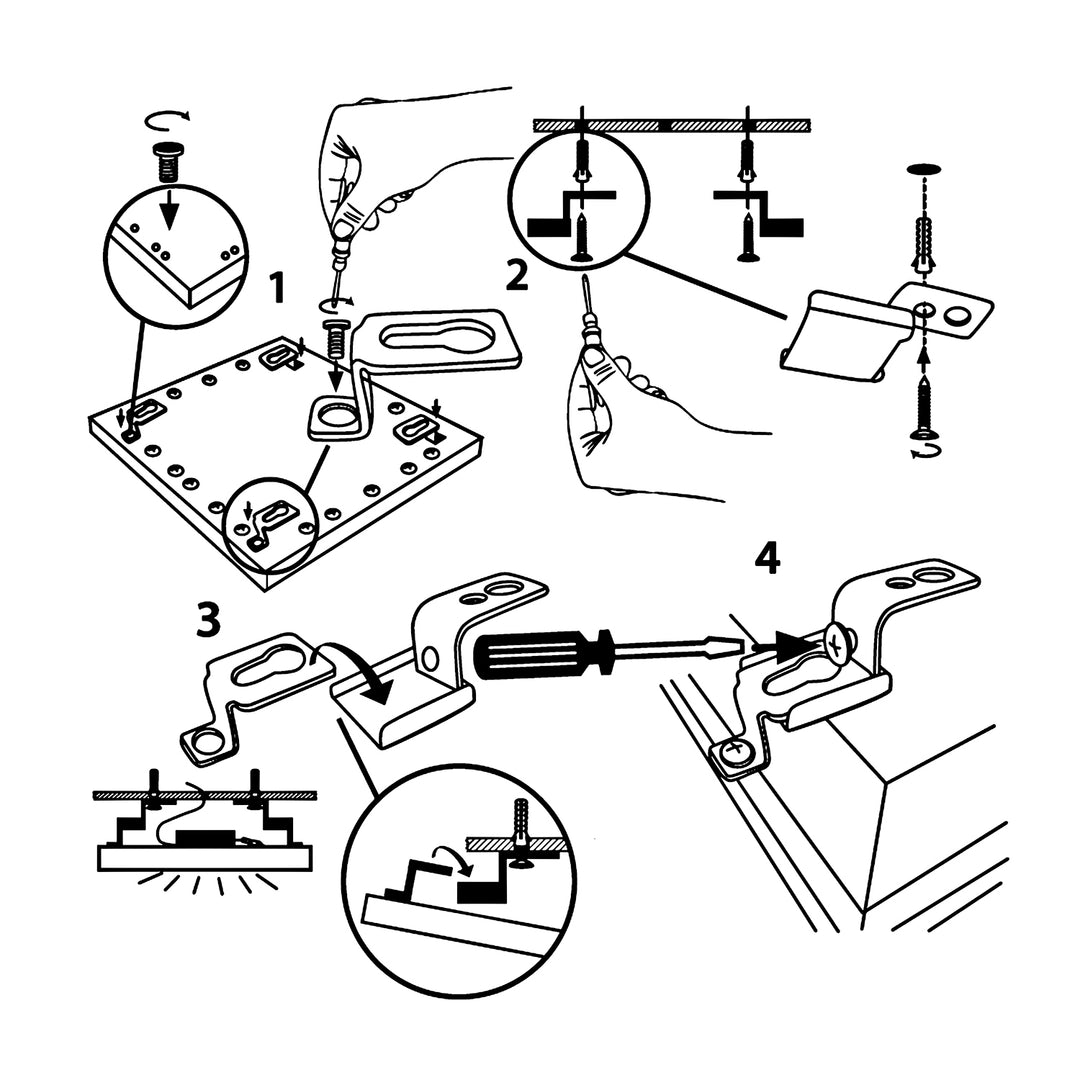 1
2
3
4