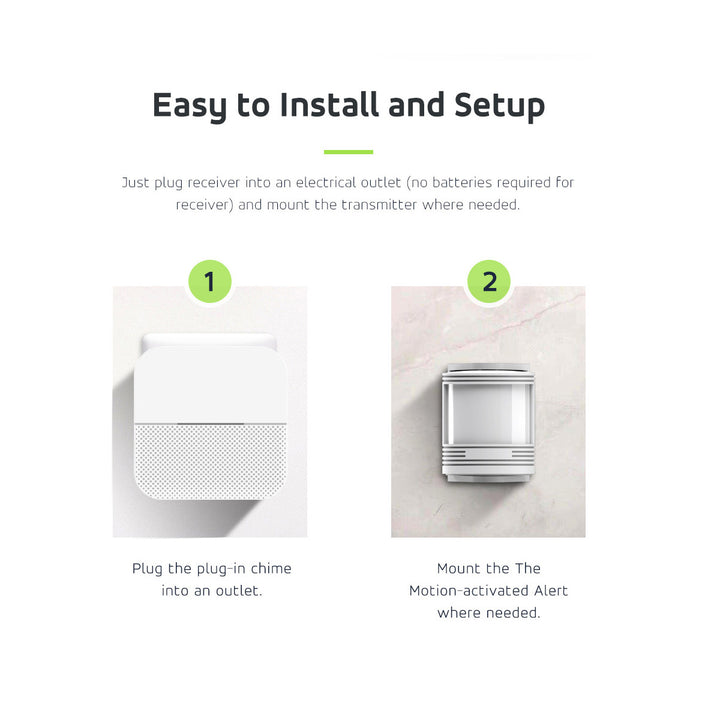 Easy to Install and Setup

Just plug receiver into an electrical outlet (no batteries required for receiver) and mount the transmitter where needed.

1

Plug the plug-in chime into an outlet.

2

Mount the The Motion-activated Alert where needed.