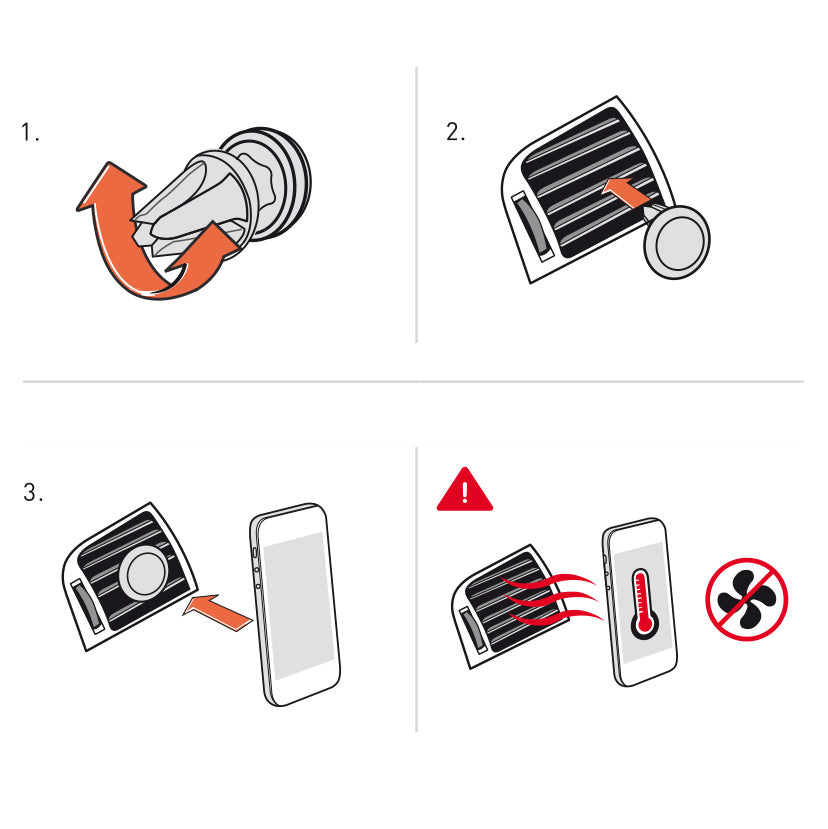 1.

2.

3.

!