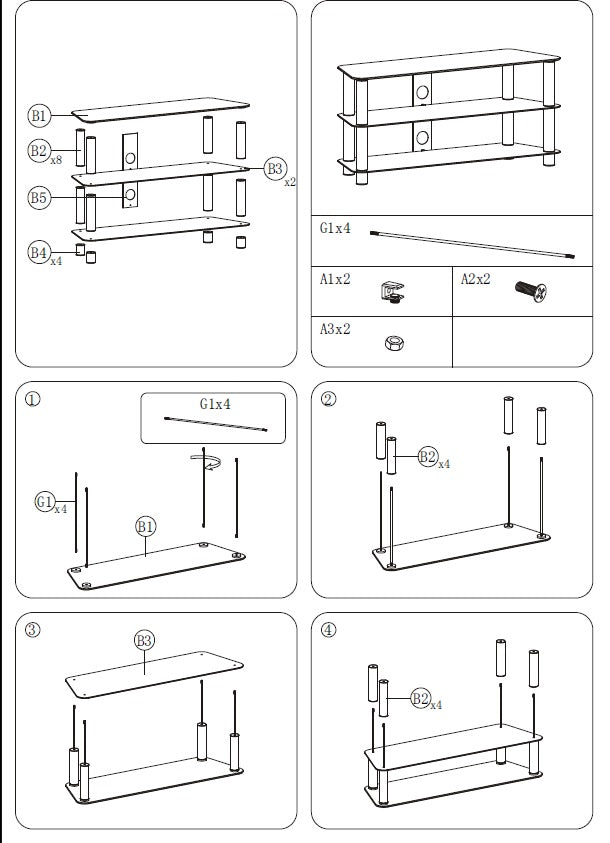 B1
B2 x8
B3 x2
B5
B4 x4

G1x4

A1x2
A2x2

A3x2

①
G1x4
G1 x4
B1

②
B2 x4

③
B3

④
B2 x4