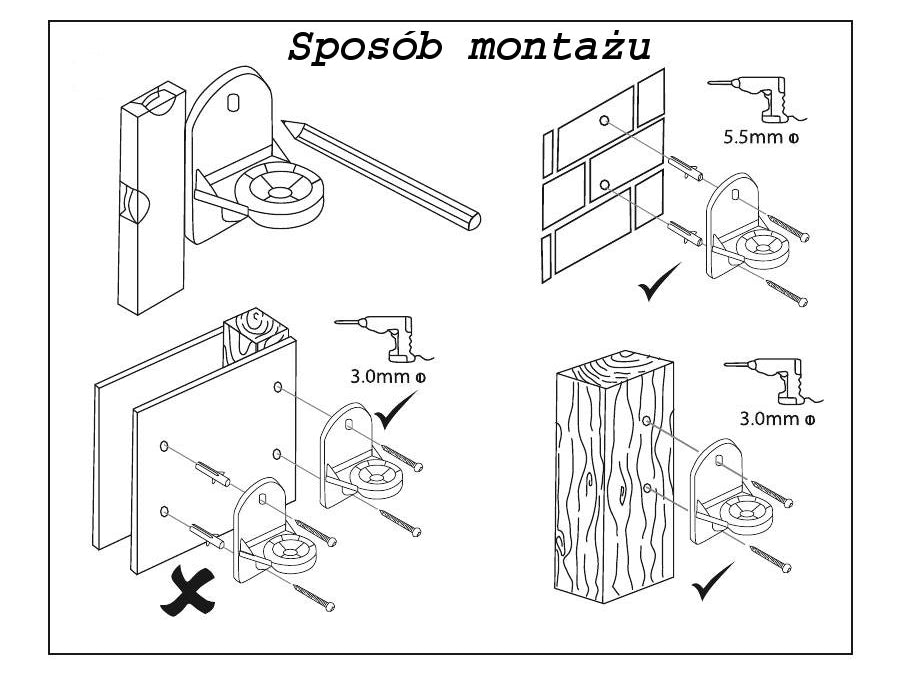 Sposób montażu

5.5mm Φ

3.0mm Φ

3.0mm Φ