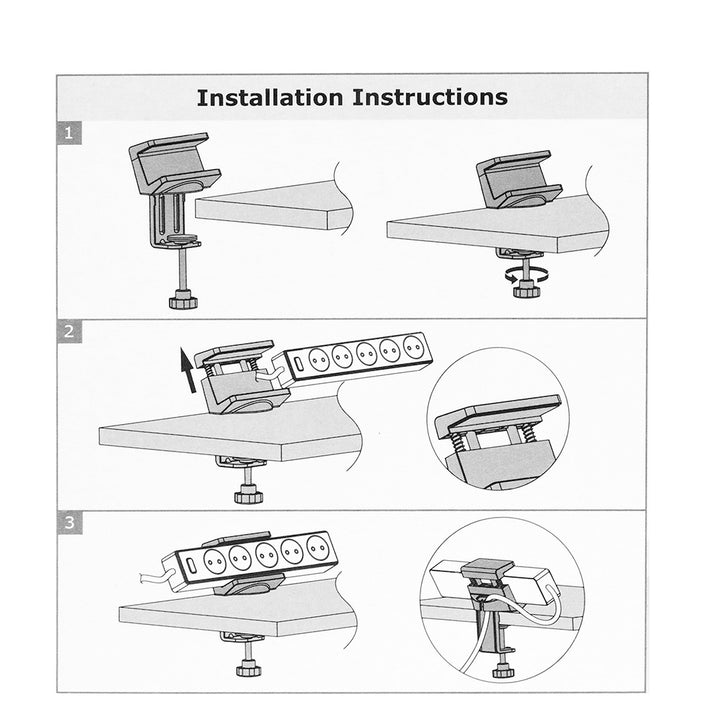 Installation Instructions

1

2

3